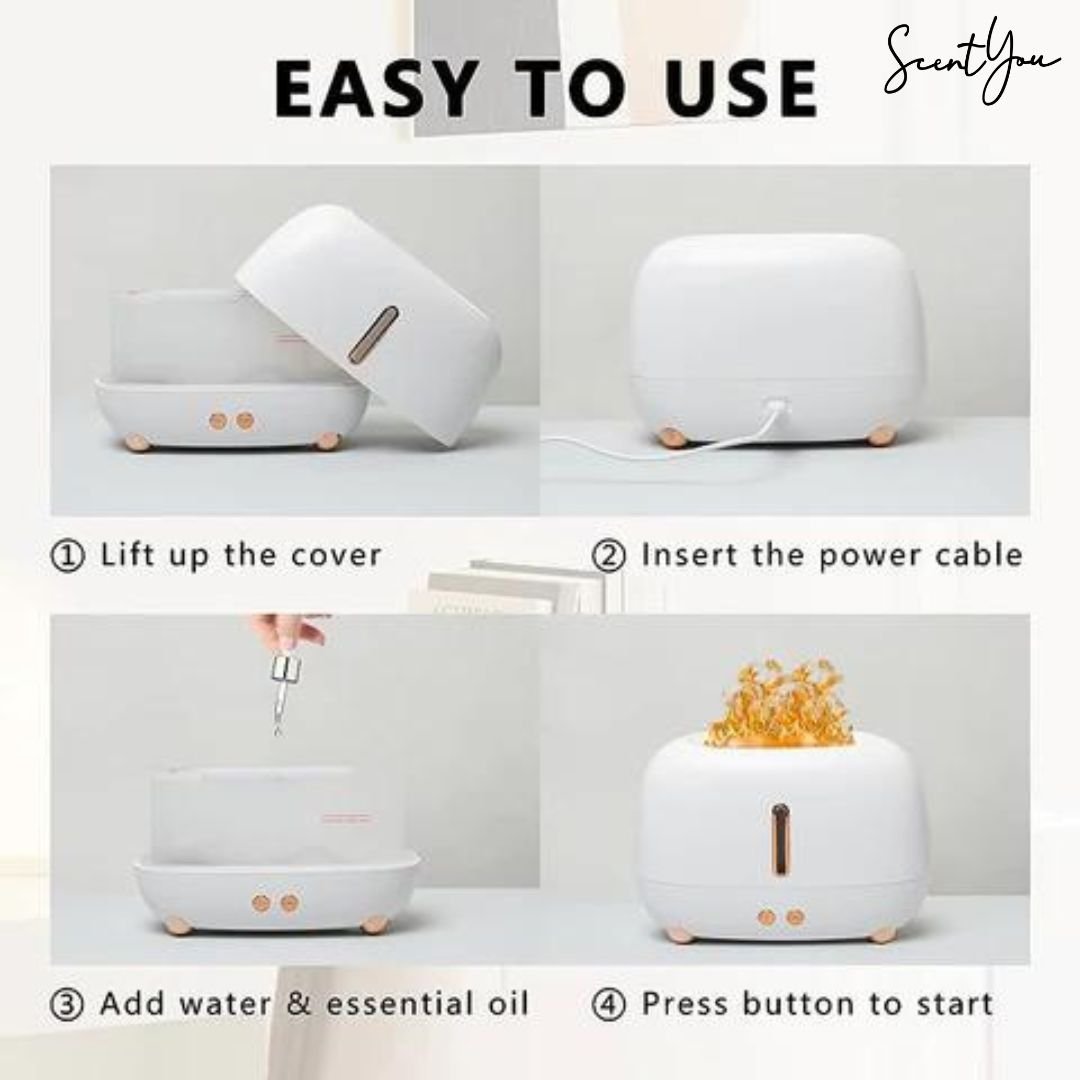 EASY TO USE

ScentYou

① Lift up the cover

② Insert the power cable

③ Add water & essential oil

④ Press button to start