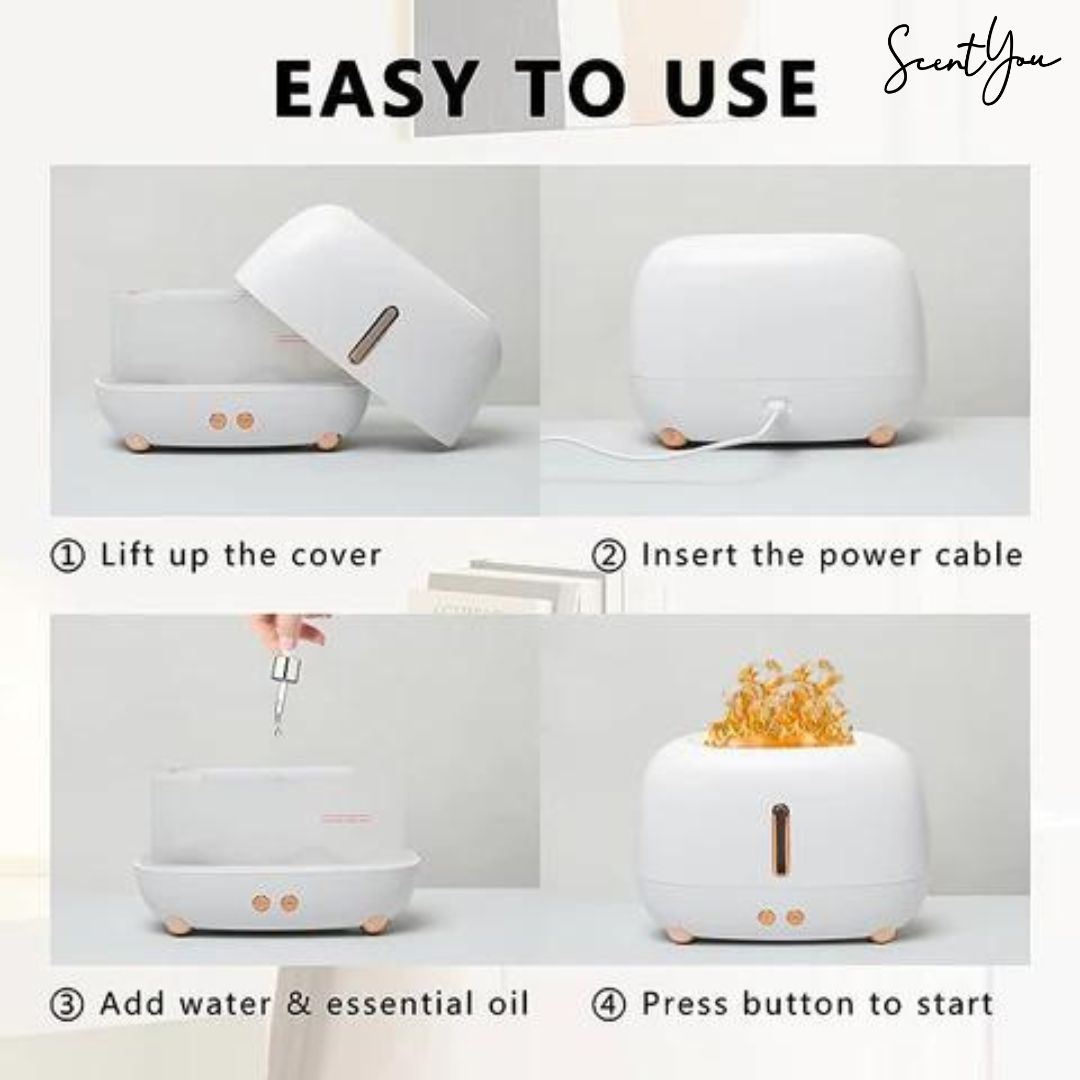 EASY TO USE

ScentYou

① Lift up the cover

② Insert the power cable

③ Add water & essential oil

④ Press button to start